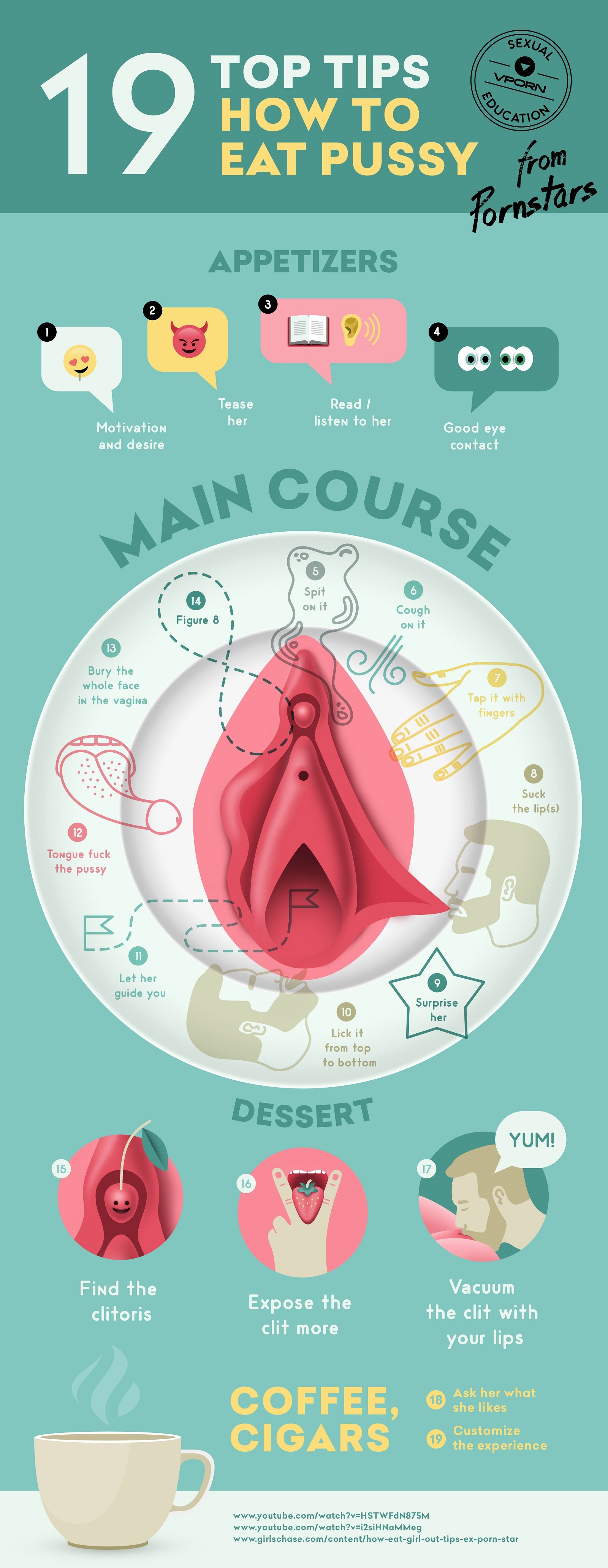 19 TOP TIPS HOW TO EAT PUSSY

SEXUAL VPORN EDUCATION

from Pornstars

APPETIZERS

1 Motivation and desire

2 Tease her

3 Read / listen to her

4 Good eye contact

MAIN COURSE

5 Spit on it

6 Cough on it

7 Tap it with fingers

8 Suck the lip(s)

9 Surprise her

10 Lick it from top to bottom

11 Let her guide you

12 Tongue fuck the pussy

13 Bury the whole face in the vagina

14 Figure 8

DESSERT

15 Find the clitoris

16 Expose the clit more

17 YUM! Vacuum the clit with your lips

COFFEE, CIGARS

18 Ask her what she likes

19 Customize the experience

www.youtube.com/watch?v=HSTWFdN875M
www.youtube.com/watch?v=i2siHNaMMeg
www.girlschase.com/content/how-eat-girl-out-tips-ex-porn-star